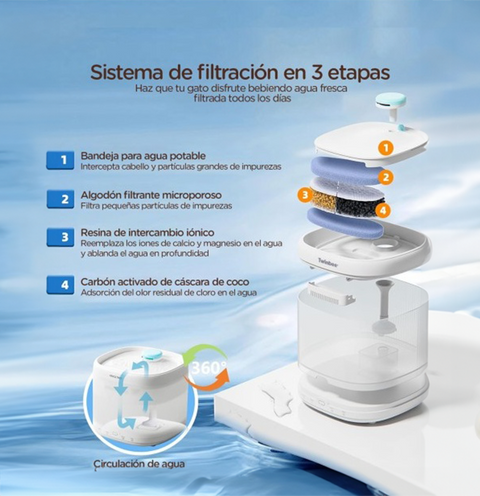 Sistema de filtración en 3 etapas
Haz que tu gato disfrute bebiendo agua fresca filtrada todos los días

1 Bandeja para agua potable
Intercepta cabello y partículas grandes de impurezas

2 Algodón filtrante microporoso
Filtra pequeñas partículas de impurezas

3 Resina de intercambio iónico
Reemplaza los iones de calcio y magnesio en el agua y ablanda el agua en profundidad

4 Carbón activado de cáscara de coco
Adsorción del olor residual de cloro en el agua

1
2
3
4

Twinbee

360°

Circulación de agua